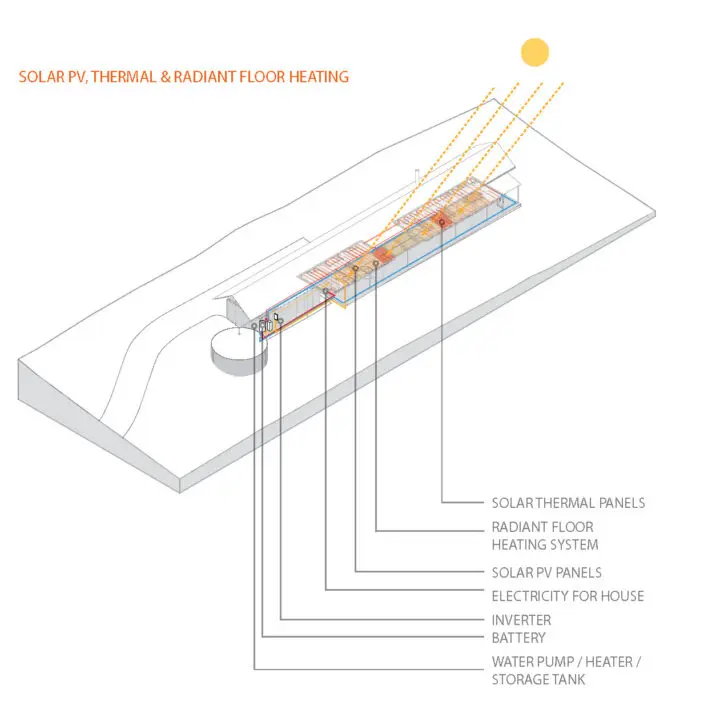 SOLAR PV, THERMAL & RADIANT FLOOR HEATING

SOLAR THERMAL PANELS

RADIANT FLOOR
HEATING SYSTEM

SOLAR PV PANELS

ELECTRICITY FOR HOUSE

INVERTER

BATTERY

WATER PUMP / HEATER /
STORAGE TANK